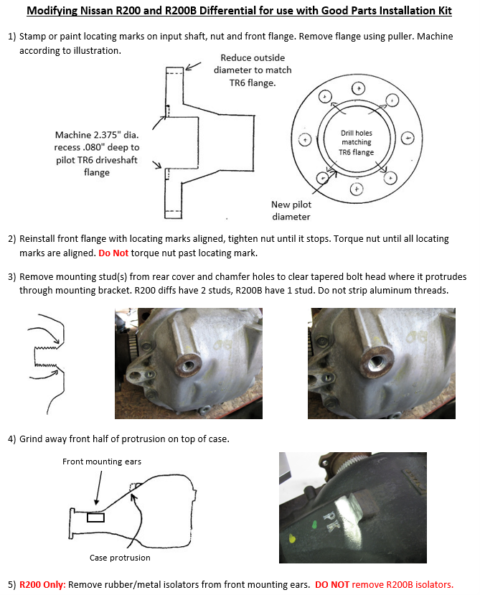 Modifying Nissan R200 and R200B Differential for use with Good Parts Installation Kit

1) Stamp or paint locating marks on input shaft, nut and front flange. Remove flange using puller. Machine according to illustration.

Reduce outside diameter to match TR6 flange.

Machine 2.375" dia. recess .080" deep to pilot TR6 driveshaft flange

Drill holes matching TR6 flange

New pilot diameter

2) Reinstall front flange with locating marks aligned, tighten nut until it stops. Torque nut until all locating marks are aligned. Do Not torque nut past locating mark.

3) Remove mounting stud(s) from rear cover and chamfer holes to clear tapered bolt head where it protrudes through mounting bracket. R200 diffs have 2 studs, R200B have 1 stud. Do not strip aluminum threads.

4) Grind away front half of protrusion on top of case.

Front mounting ears

Case protrusion

5) R200 Only: Remove rubber/metal isolators from front mounting ears. DO NOT remove R200B isolators.